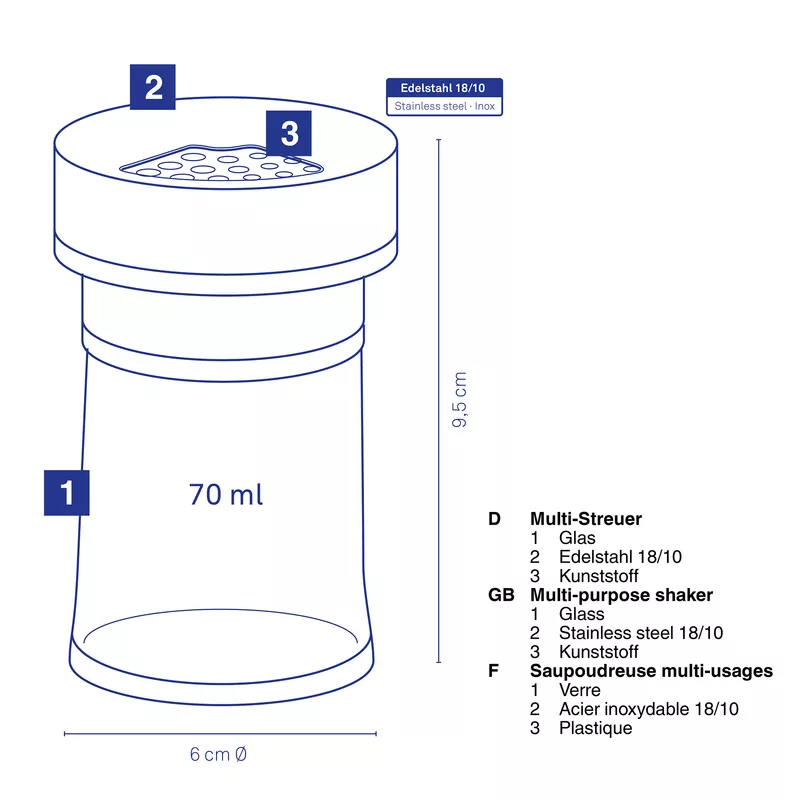 2

Edelstahl 18/10
Stainless steel · Inox

3

9,5 cm

1

70 ml

6 cm Ø

D Multi-Streuer
1 Glas
2 Edelstahl 18/10
3 Kunststoff

GB Multi-purpose shaker
1 Glass
2 Stainless steel 18/10
3 Kunststoff

F Saupoudreuse multi-usages
1 Verre
2 Acier inoxydable 18/10
3 Plastique