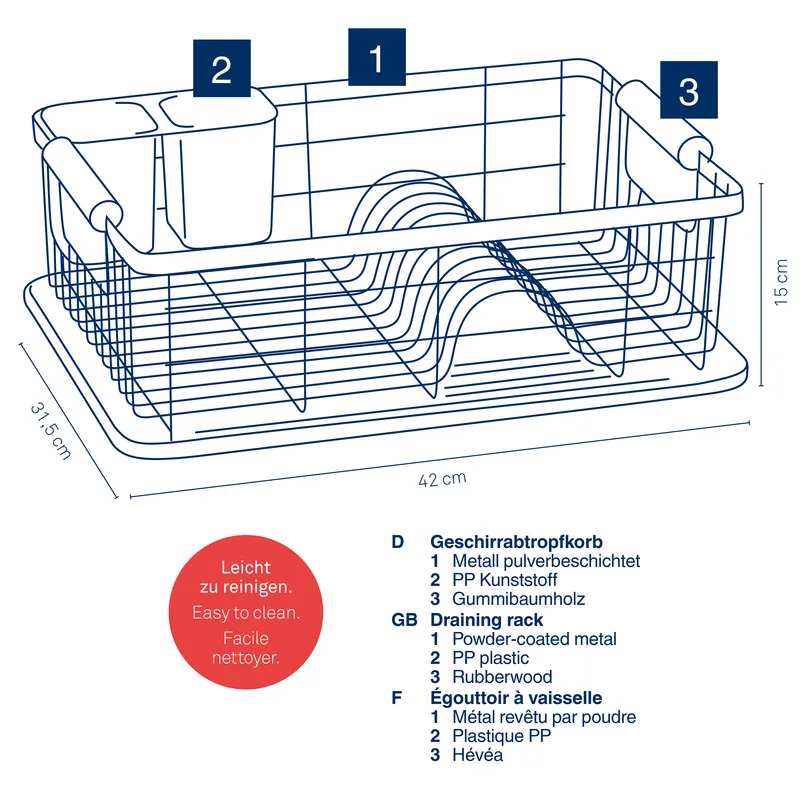 2
1
3
15 cm
31,5 cm
42 cm

Leicht zu reinigen.
Easy to clean.
Facile nettoyer.

D Geschirrabtropfkorb
1 Metall pulverbeschichtet
2 PP Kunststoff
3 Gummibaumholz
GB Draining rack
1 Powder-coated metal
2 PP plastic
3 Rubberwood
F Égouttoir à vaisselle
1 Métal revêtu par poudre
2 Plastique PP
3 Hévéa