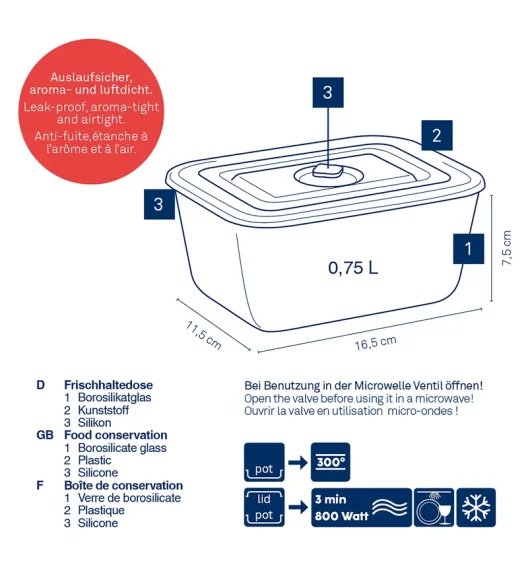 Auslaufsicher, aroma- und luftdicht.
Leak-proof, aroma-tight and airtight.
Anti-fuite,étanche à l'arôme et à l'air.

3

2

3

1

0,75 L

7,5 cm

11,5 cm

16,5 cm

D Frischhaltedose
1 Borosilikatglas
2 Kunststoff
3 Silikon
GB Food conservation
1 Borosilicate glass
2 Plastic
3 Silicone
F Boîte de conservation
1 Verre de borosilicate
2 Plastique
3 Silicone

Bei Benutzung in der Microwelle Ventil öffnen!
Open the valve before using it in a microwave!
Ouvrir la valve en utilisation micro-ondes !

pot
300°

lid
pot
3 min
800 Watt