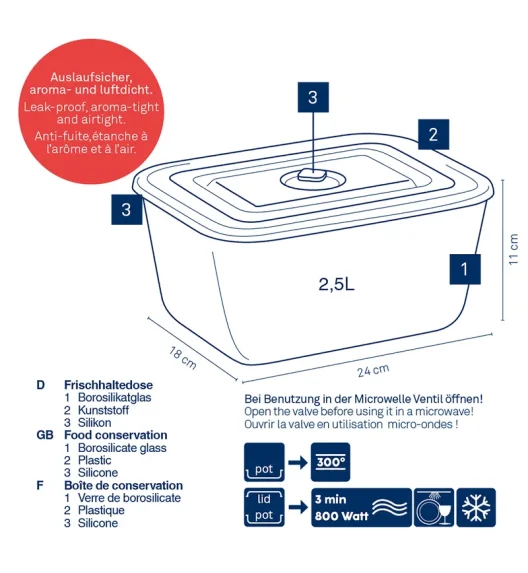 Auslaufsicher, aroma- und luftdicht.
Leak-proof, aroma-tight and airtight.
Anti-fuite,étanche à l'arôme et à l'air.

3

2

3

1

2,5L

11 cm

18 cm

24 cm

D Frischhaltedose
1 Borosilikatglas
2 Kunststoff
3 Silikon
GB Food conservation
1 Borosilicate glass
2 Plastic
3 Silicone
F Boîte de conservation
1 Verre de borosilicate
2 Plastique
3 Silicone

Bei Benutzung in der Microwelle Ventil öffnen!
Open the valve before using it in a microwave!
Ouvrir la valve en utilisation micro-ondes !

pot
300°

lid
pot
3 min
800 Watt