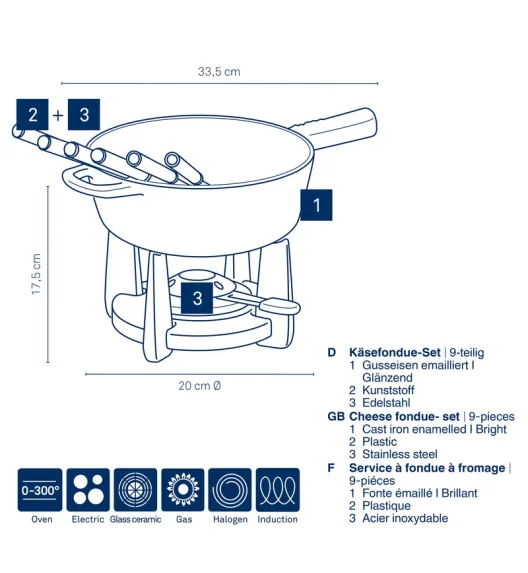 33,5 cm

2 + 3

1

17,5 cm

3

20 cm Ø

D Käsefondue-Set | 9-teilig
1 Gusseisen emailliert I Glänzend
2 Kunststoff
3 Edelstahl

GB Cheese fondue- set | 9-pieces
1 Cast iron enamelled I Bright
2 Plastic
3 Stainless steel

F Service à fondue à fromage | 9-piéces
1 Fonte émaillé I Brillant
2 Plastique
3 Acier inoxydable

0-300°
Oven Electric Glass ceramic Gas Halogen Induction