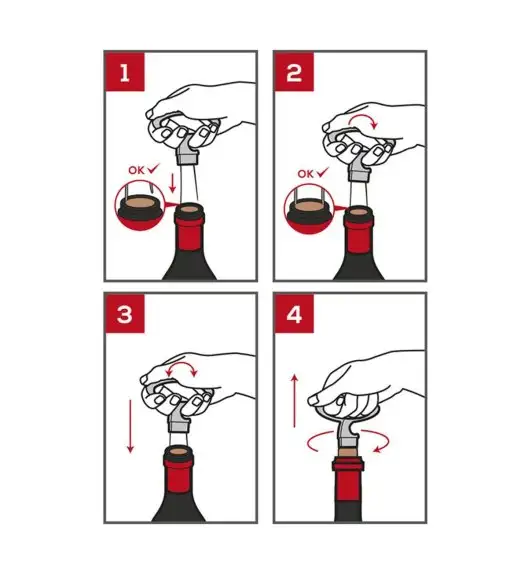 1

OK ✓

2

OK ✓

3

4