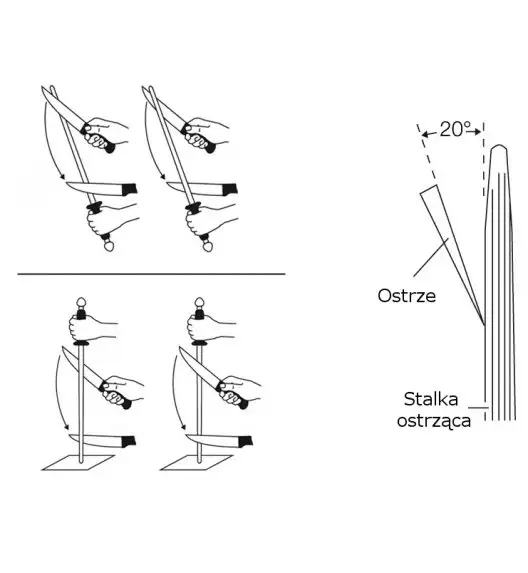 20°

Ostrze

Stalka
ostrząca